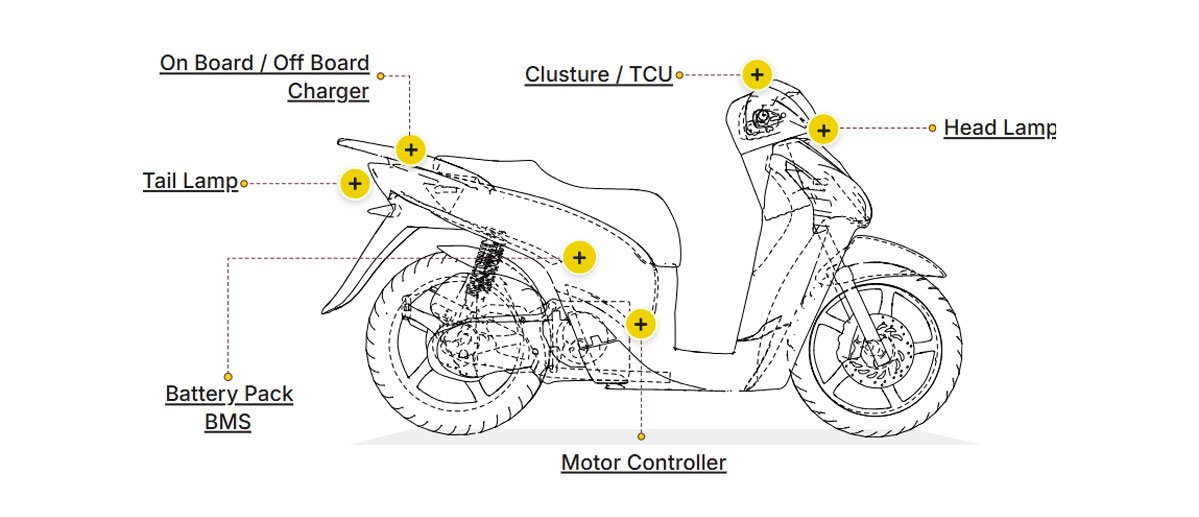 On Board / Off Board Charger

Clusture / TCU

Head Lamp

Tail Lamp

Battery Pack BMS

Motor Controller